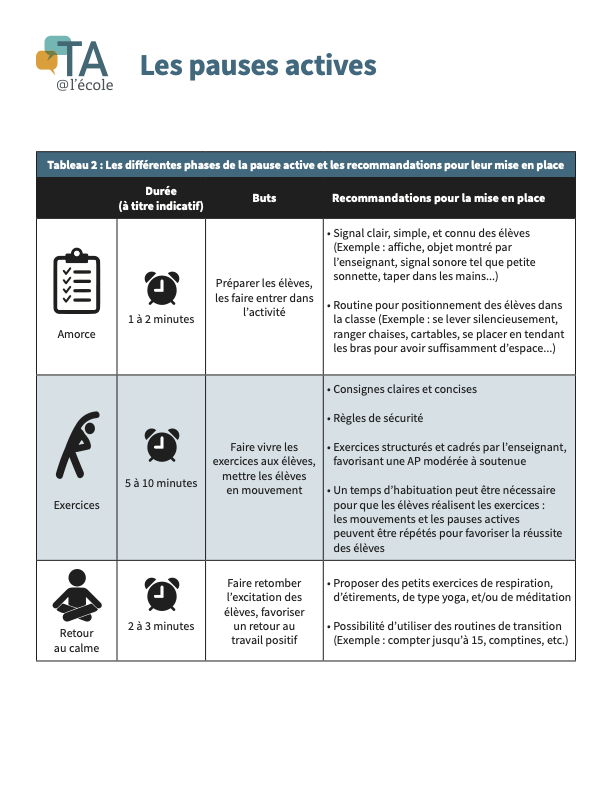 TA
@l'école

Les pauses actives

Tableau 2 : Les différentes phases de la pause active et les recommandations pour leur mise en place

| | Durée (à titre indicatif) | Buts | Recommandations pour la mise en place |
|---|---|---|---|
| Amorce | 1 à 2 minutes | Préparer les élèves, les faire entrer dans l'activité | • Signal clair, simple, et connu des élèves (Exemple : affiche, objet montré par l'enseignant, signal sonore tel que petite sonnette, taper dans les mains...) • Routine pour positionnement des élèves dans la classe (Exemple : se lever silencieusement, ranger chaises, cartables, se placer en tendant les bras pour avoir suffisamment d'espace...) |
| Exercices | 5 à 10 minutes | Faire vivre les exercices aux élèves, mettre les élèves en mouvement | • Consignes claires et concises • Règles de sécurité • Exercices structurés et cadrés par l'enseignant, favorisant une AP modérée à soutenue • Un temps d'habituation peut être nécessaire pour que les élèves réalisent les exercices : les mouvements et les pauses actives peuvent être répétés pour favoriser la réussite des élèves |
| Retour au calme | 2 à 3 minutes | Faire retomber l'excitation des élèves, favoriser un retour au travail positif | • Proposer des petits exercices de respiration, d'étirements, de type yoga, et/ou de méditation • Possibilité d'utiliser des routines de transition (Exemple : compter jusqu'à 15, comptines, etc.) |